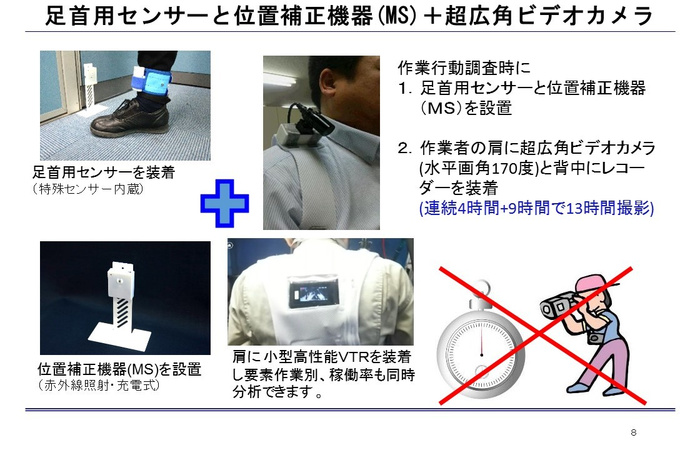 足首用センサーと位置補正機器(MS)＋超広角ビデオカメラ

足首用センサーを装着
（特殊センサー内蔵）

作業行動調査時に
1. 足首用センサーと位置補正機器（MS）を設置

2. 作業者の肩に超広角ビデオカメラ(水平画角170度)と背中にレコーダーを装着
(連続4時間+9時間で13時間撮影)

位置補正機器(MS)を設置
（赤外線照射・充電式）

肩に小型高性能VTRを装着し要素作業別、稼働率も同時分析できます。

8